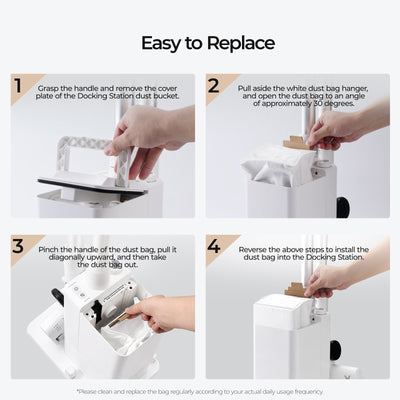 Easy to Replace

1
Grasp the handle and remove the cover plate of the Docking Station dust bucket.

2
Pull aside the white dust bag hanger, and open the dust bag to an angle of approximately 30 degrees.

3
Pinch the handle of the dust bag, pull it diagonally upward, and then take the dust bag out.

4
Reverse the above steps to install the dust bag into the Docking Station.

*Please clean and replace the bag regularly according to your actual daily usage frequency.